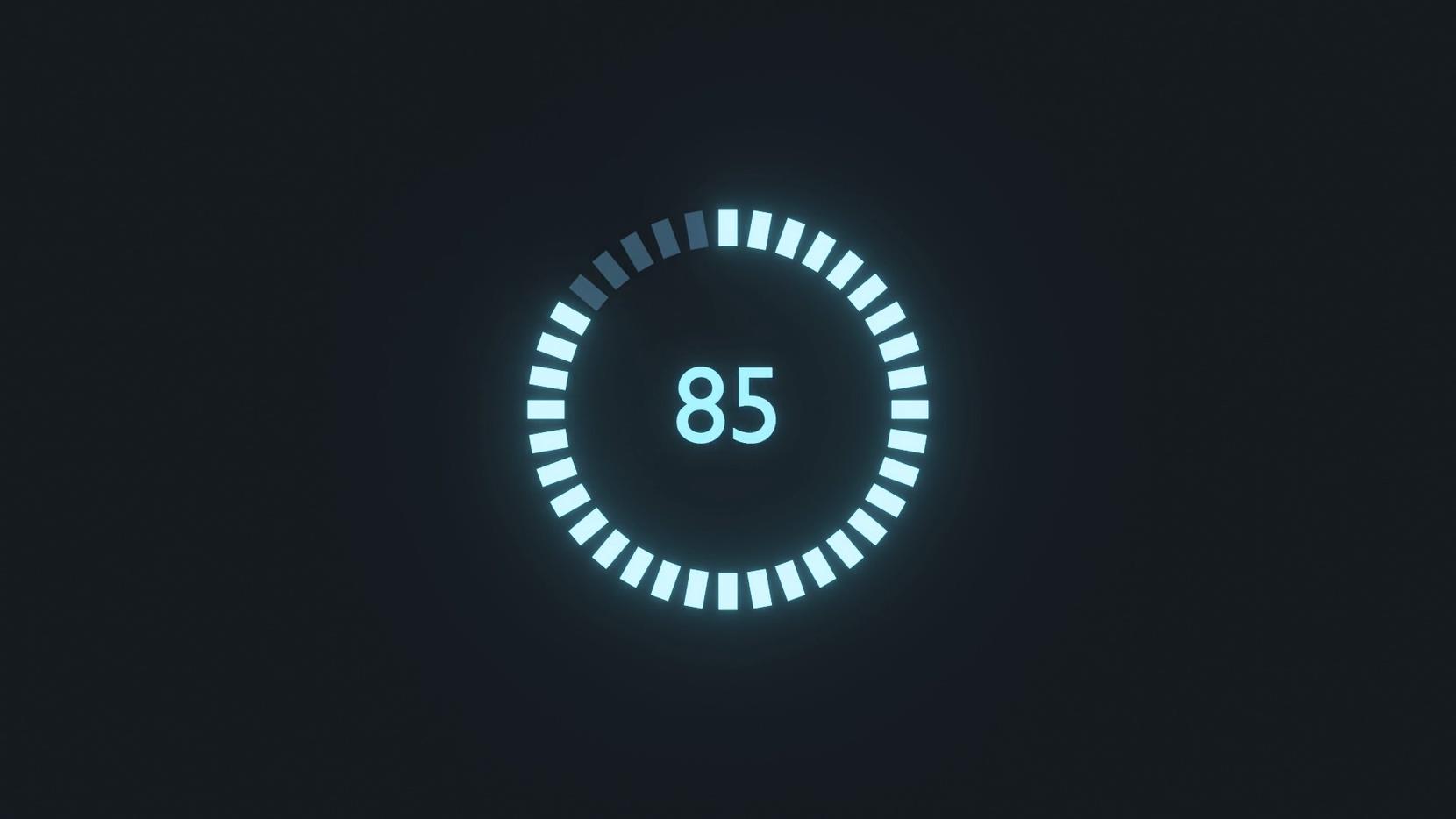 85